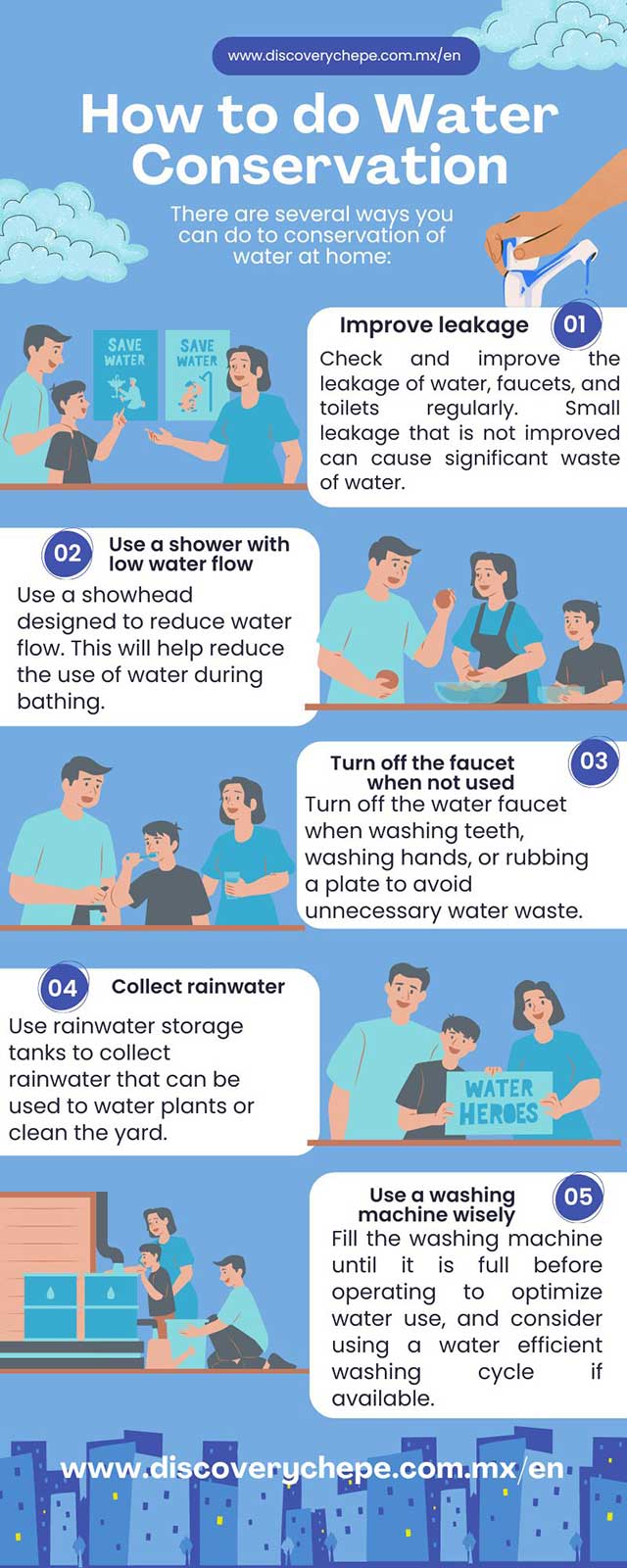 www.discoverychepe.com.mx/en

How to do Water Conservation

There are several ways you can do to conservation of water at home:

SAVE WATER

SAVE WATER

Improve leakage

01

Check and improve the leakage of water, faucets, and toilets regularly. Small leakage that is not improved can cause significant waste of water.

02

Use a shower with low water flow

Use a showhead designed to reduce water flow. This will help reduce the use of water during bathing.

Turn off the faucet when not used

03

Turn off the water faucet when washing teeth, washing hands, or rubbing a plate to avoid unnecessary water waste.

04

Collect rainwater

Use rainwater storage tanks to collect rainwater that can be used to water plants or clean the yard.

WATER HEROES

Use a washing machine wisely

05

Fill the washing machine until it is full before operating to optimize water use, and consider using a water efficient washing cycle if available.

www.discoverychepe.com.mx/en